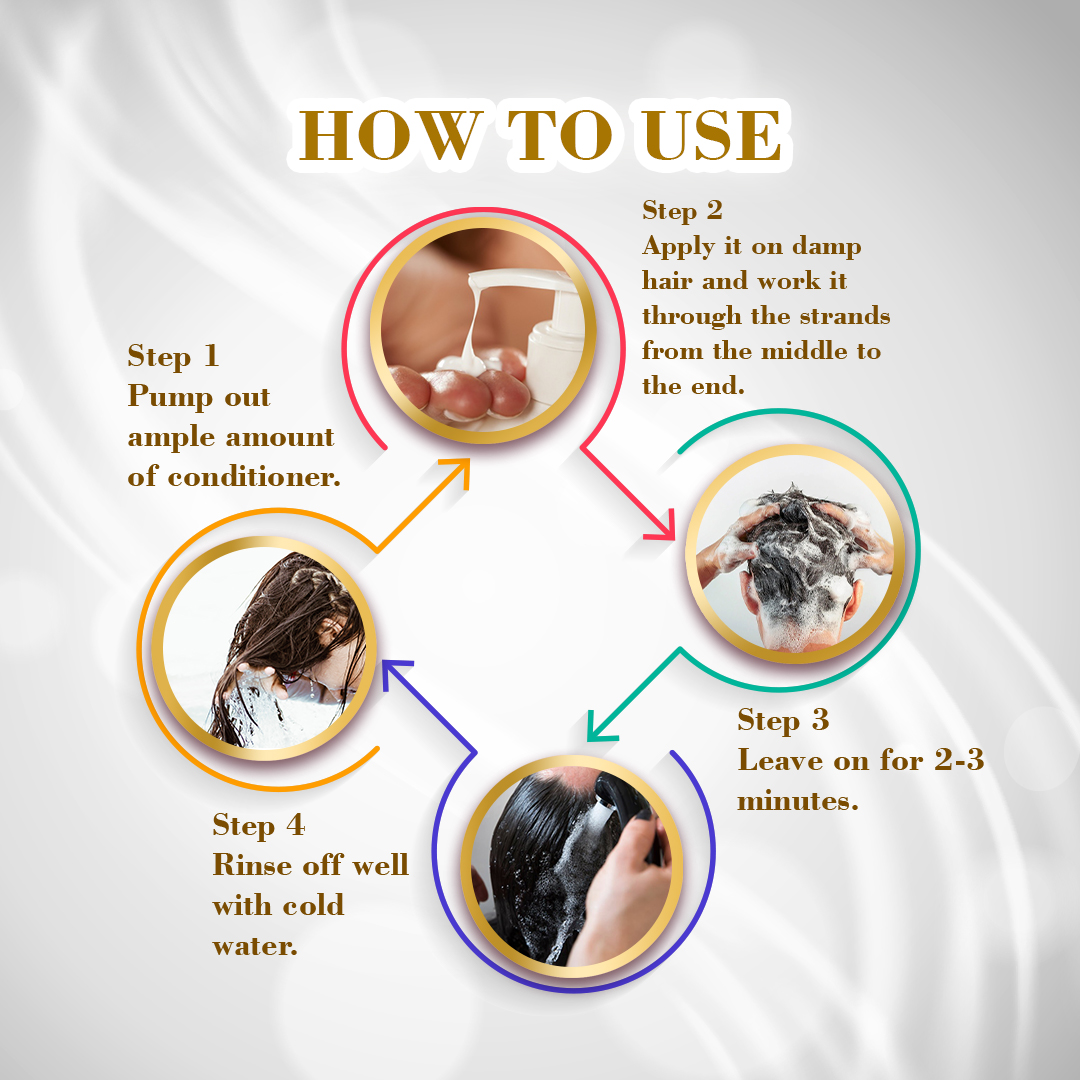 HOW TO USE

Step 1
Pump out ample amount of conditioner.

Step 2
Apply it on damp hair and work it through the strands from the middle to the end.

Step 3
Leave on for 2-3 minutes.

Step 4
Rinse off well with cold water.