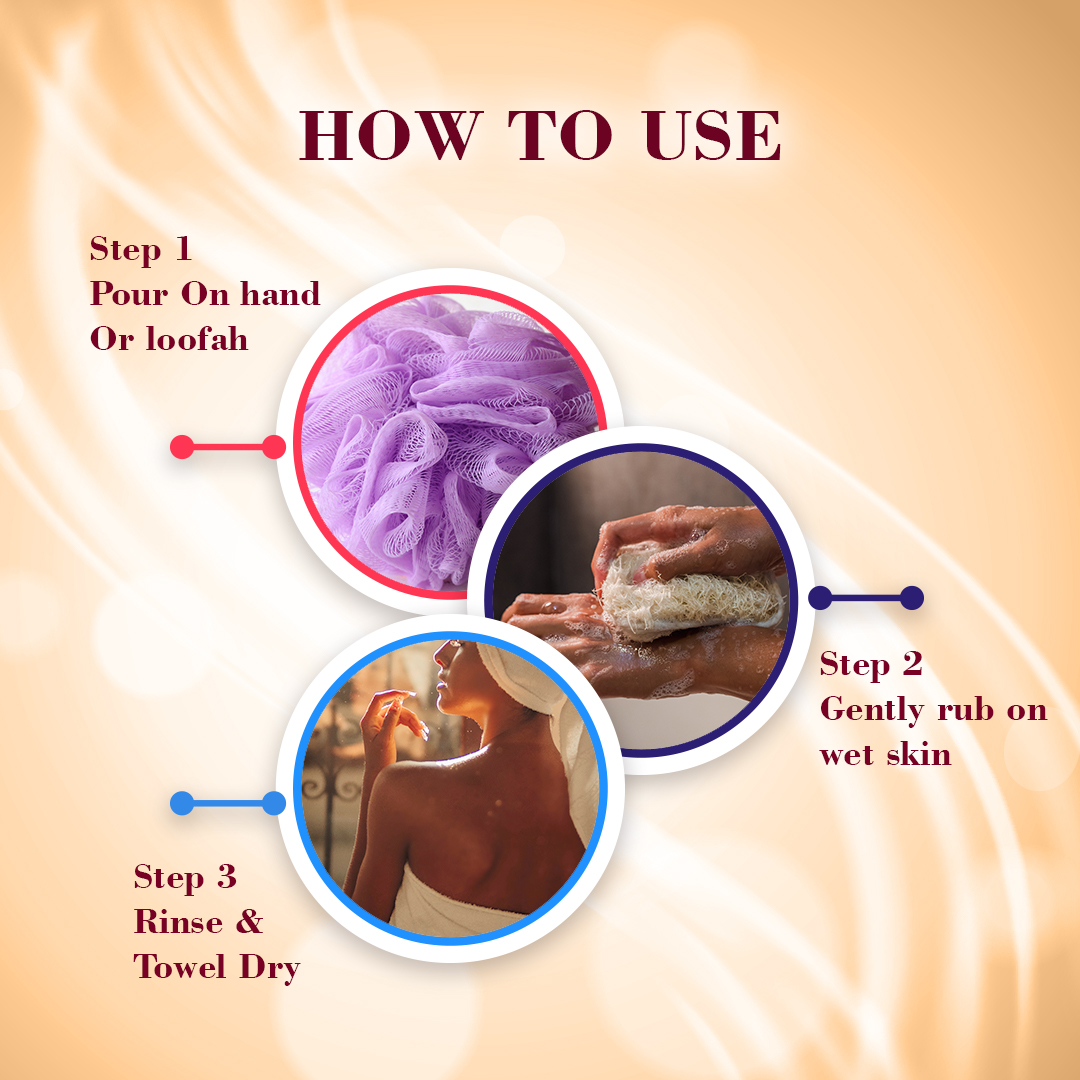 HOW TO USE

Step 1
Pour On hand
Or loofah

Step 2
Gently rub on
wet skin

Step 3
Rinse &
Towel Dry