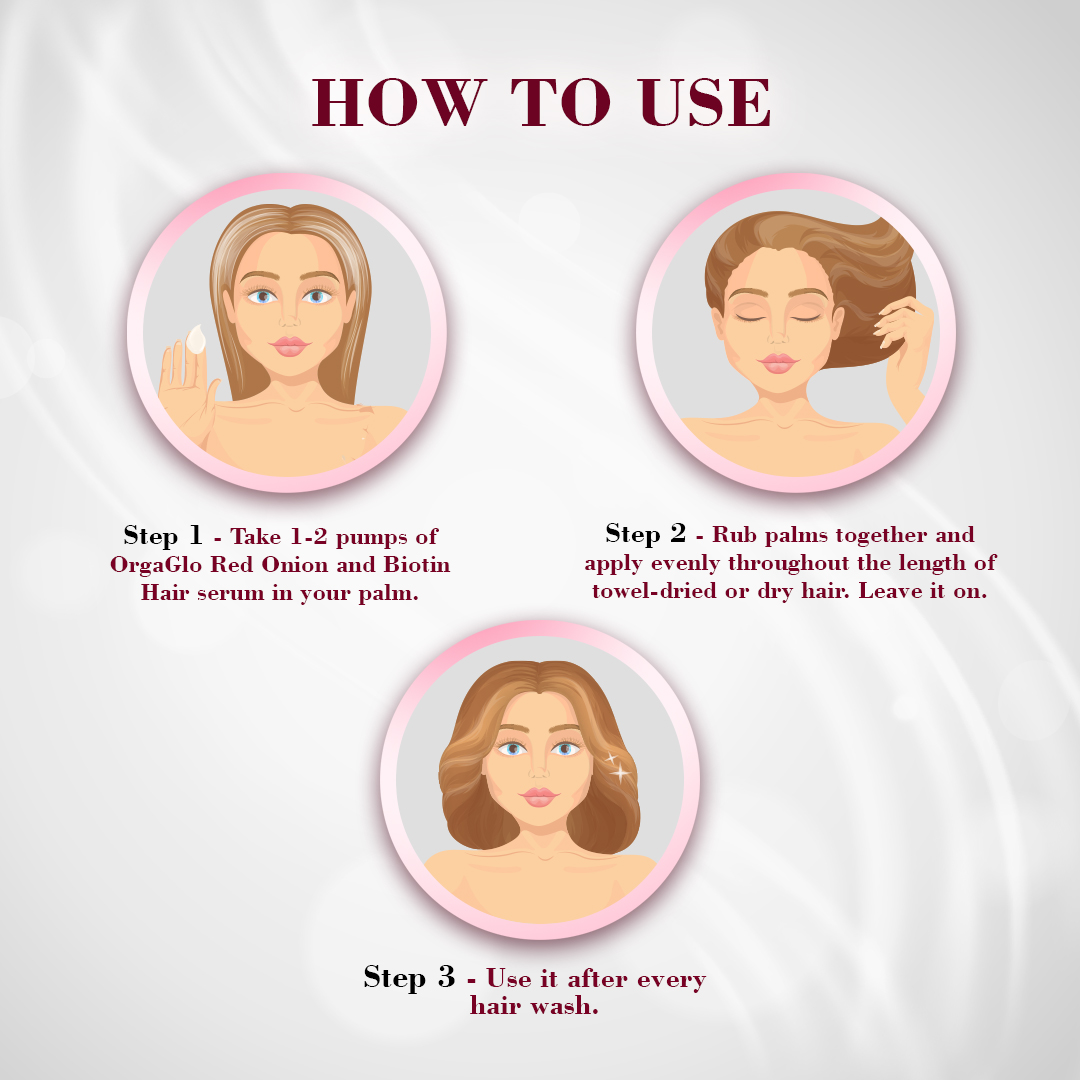 HOW TO USE

Step 1 - Take 1-2 pumps of OrgaGlo Red Onion and Biotin Hair serum in your palm.

Step 2 - Rub palms together and apply evenly throughout the length of towel-dried or dry hair. Leave it on.

Step 3 - Use it after every hair wash.