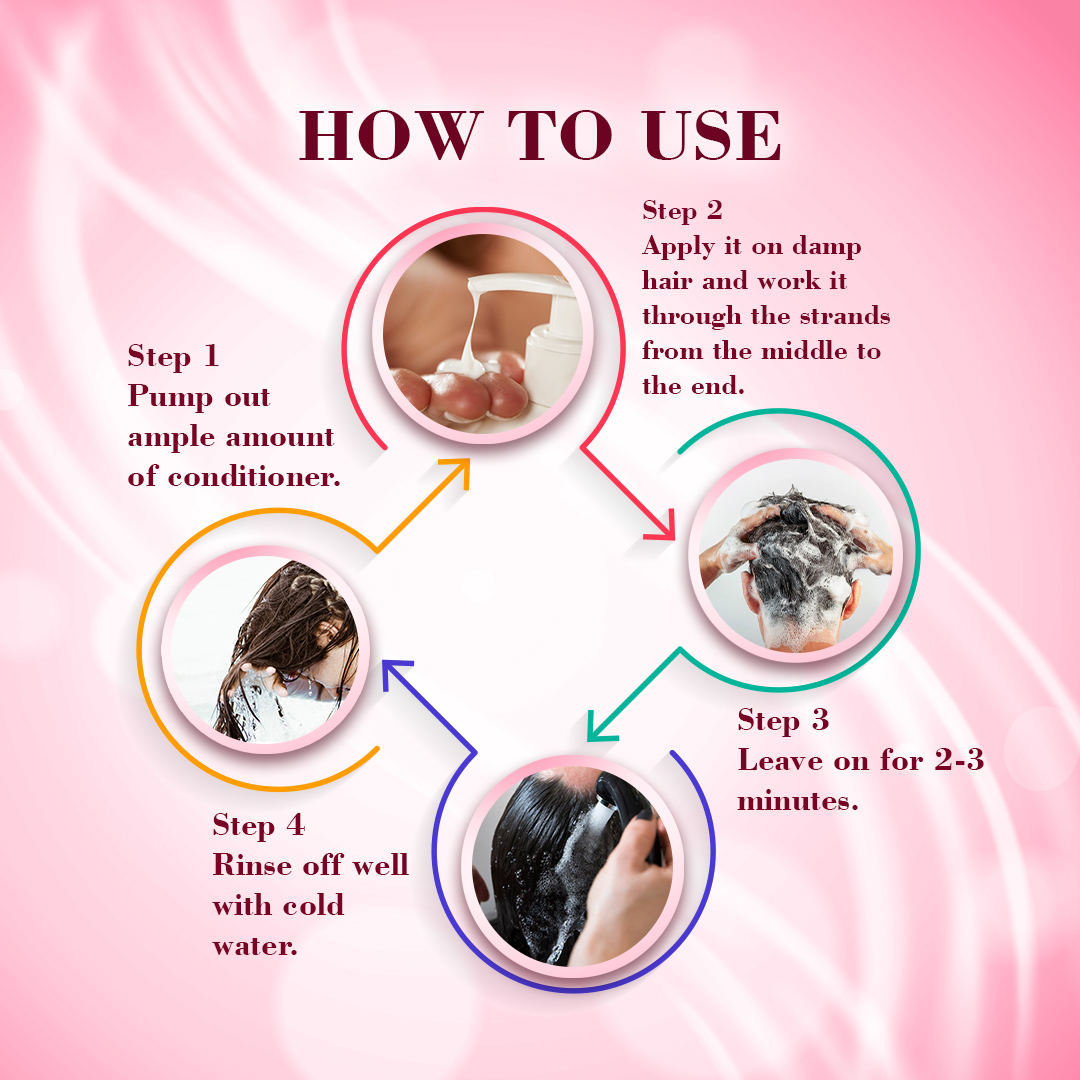 HOW TO USE

Step 1
Pump out ample amount of conditioner.

Step 2
Apply it on damp hair and work it through the strands from the middle to the end.

Step 3
Leave on for 2-3 minutes.

Step 4
Rinse off well with cold water.