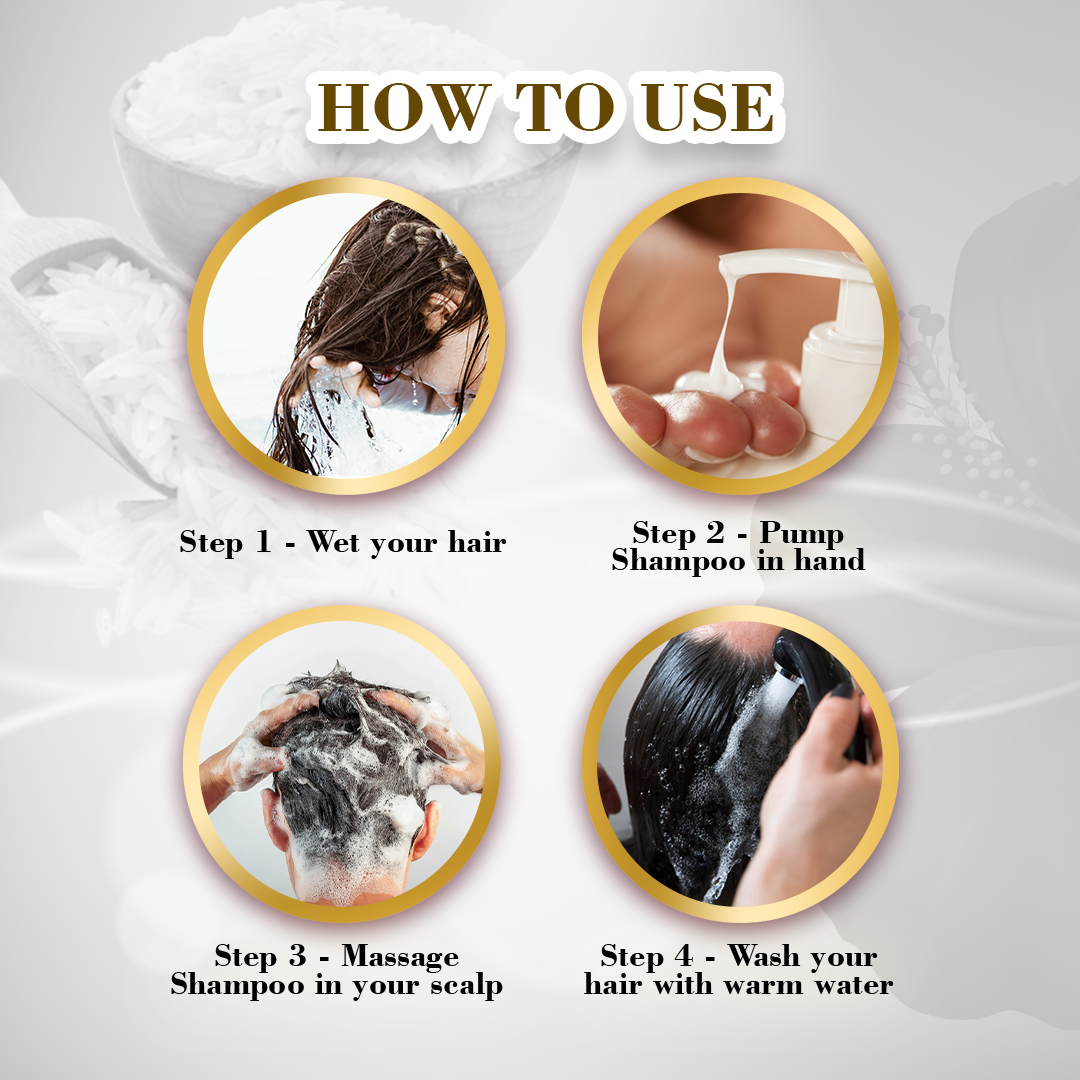 HOW TO USE

Step 1 - Wet your hair

Step 2 - Pump Shampoo in hand

Step 3 - Massage Shampoo in your scalp

Step 4 - Wash your hair with warm water